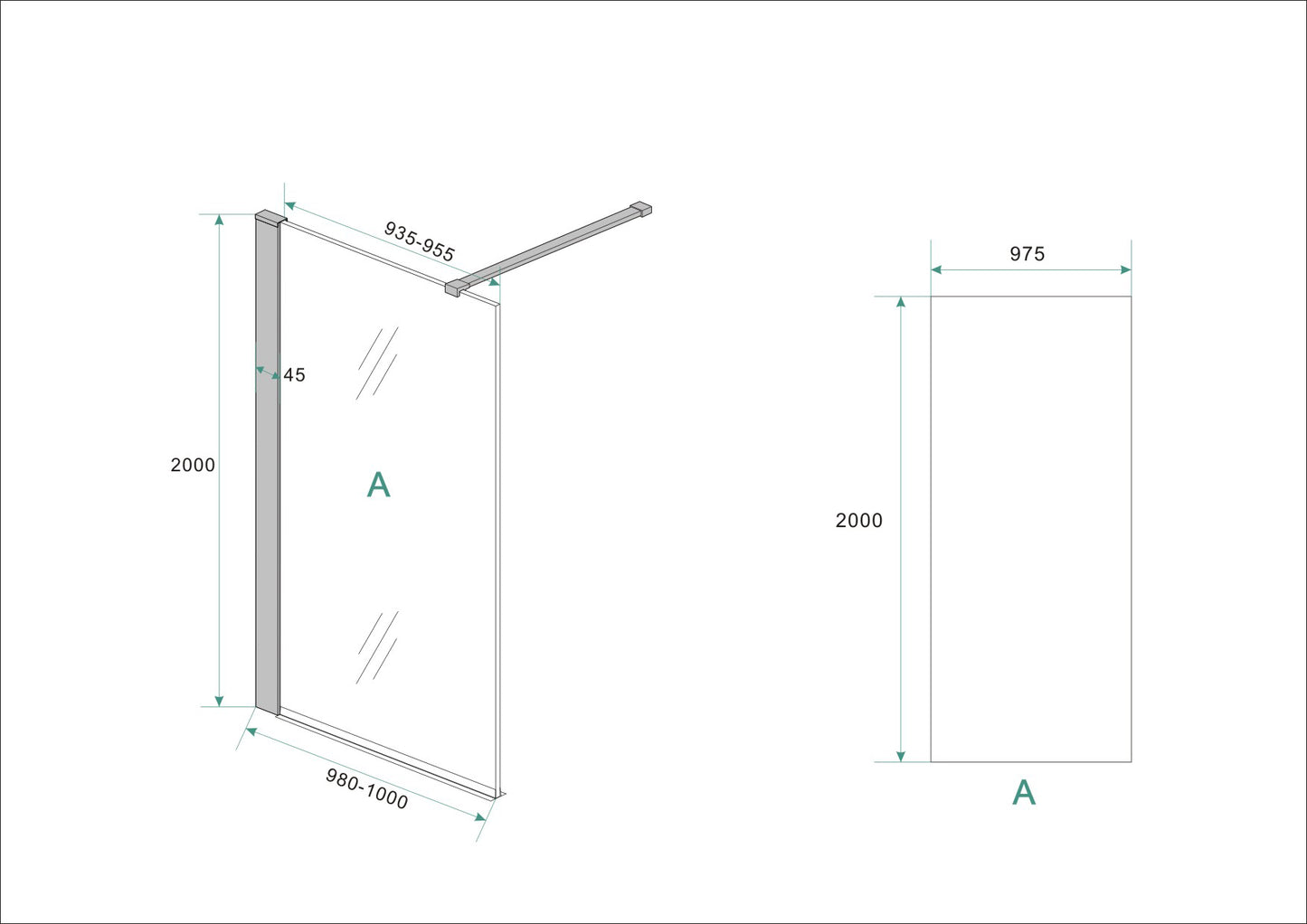 935-955

45

2000

A

980-1000

975

2000

A