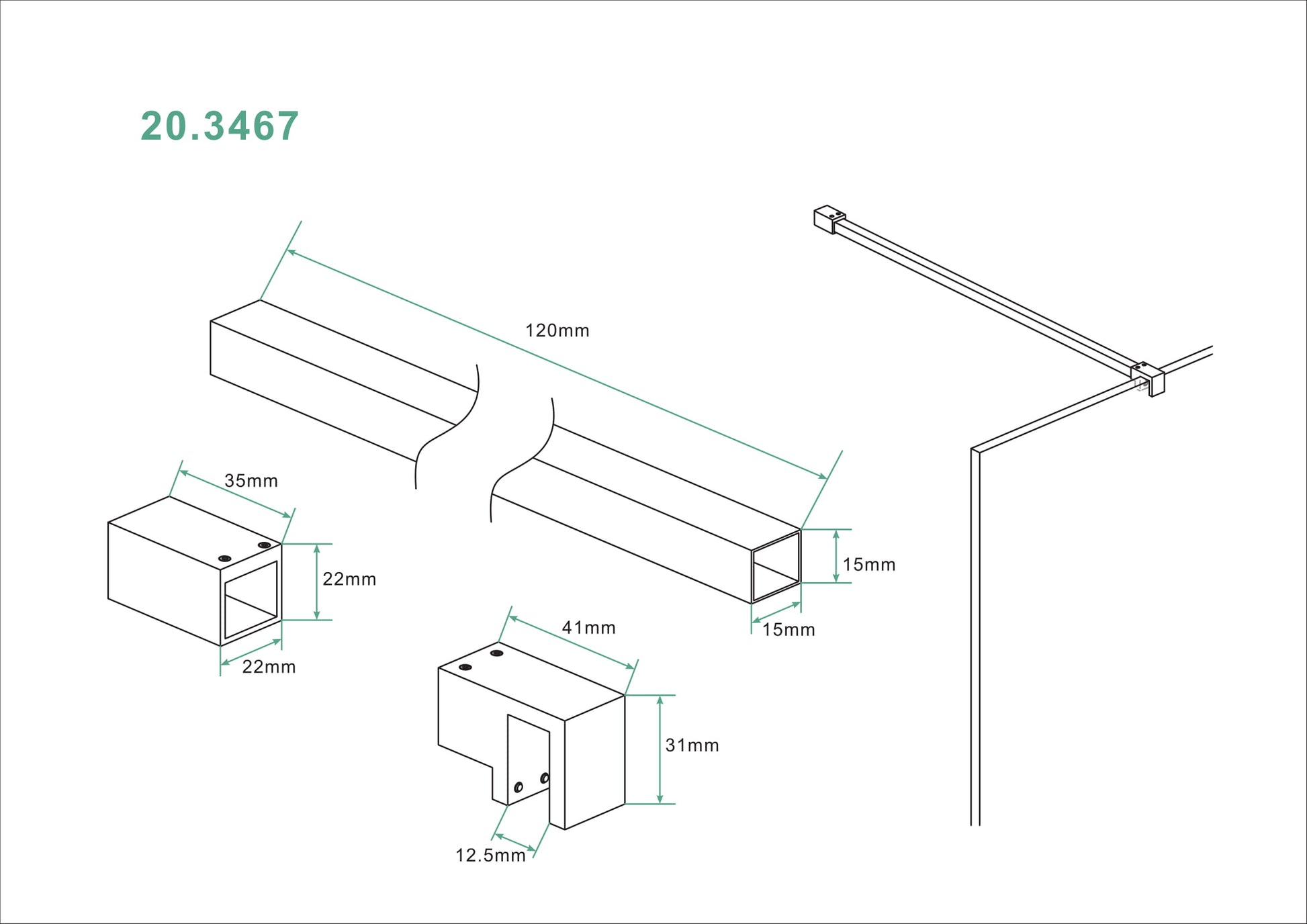 20.3467

120mm

35mm

22mm

22mm

15mm

15mm

41mm

31mm

12.5mm