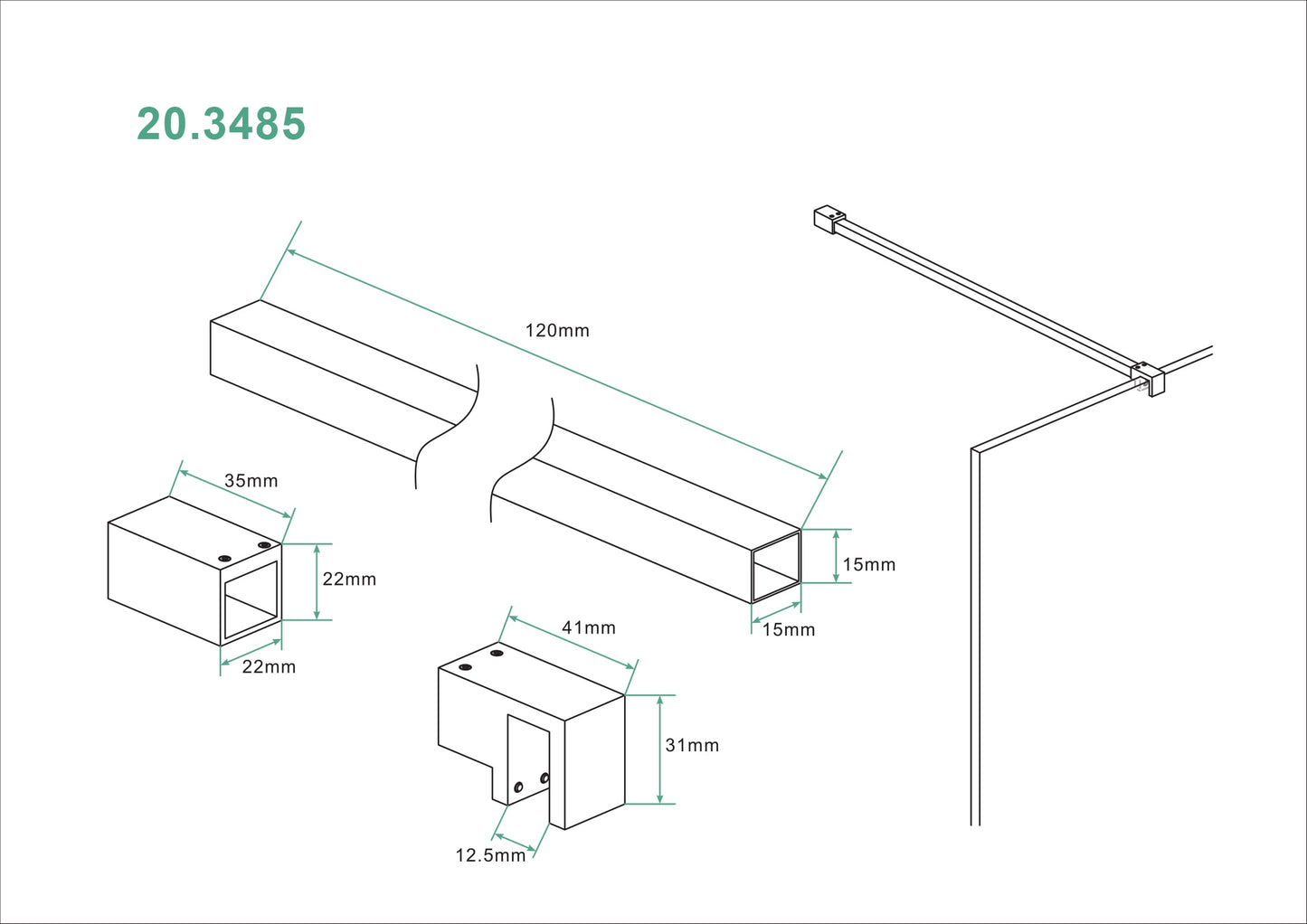 20.3485

120mm

35mm

22mm

22mm

15mm

15mm

41mm

31mm

12.5mm