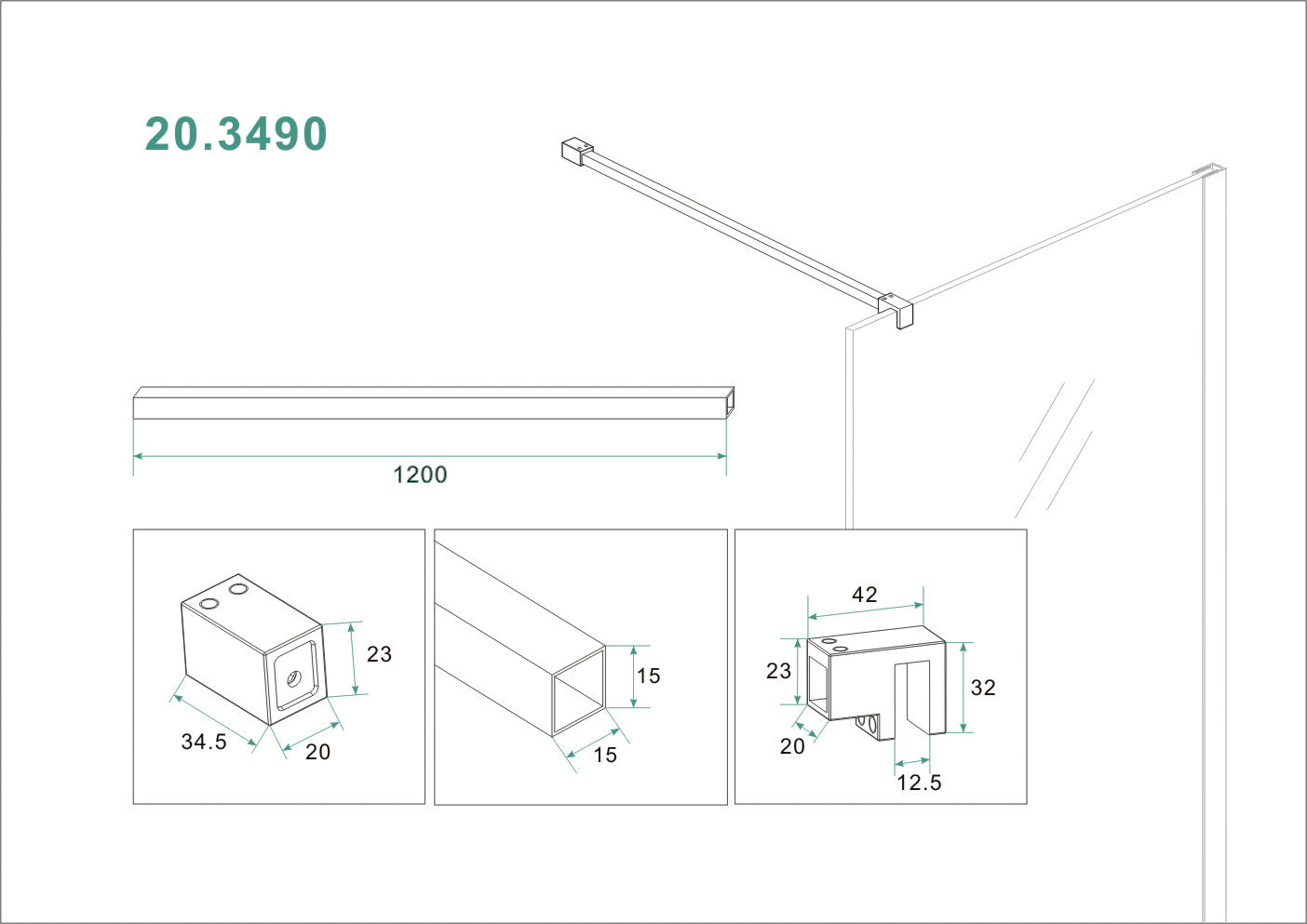 20.3490

1200

23

34.5

20

15

15

42

23

32

20

12.5