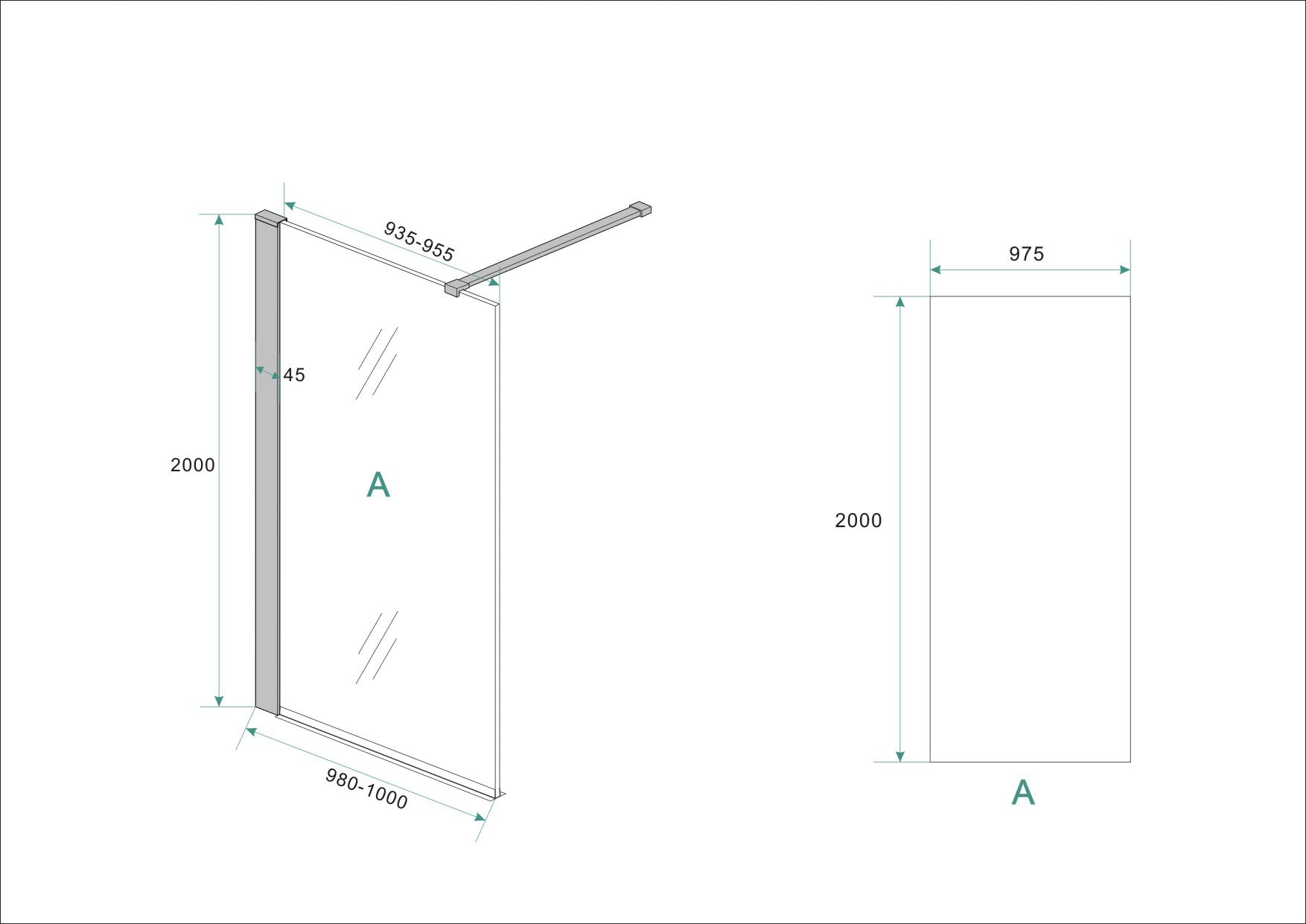 935-955

45

2000

A

980-1000

975

2000

A