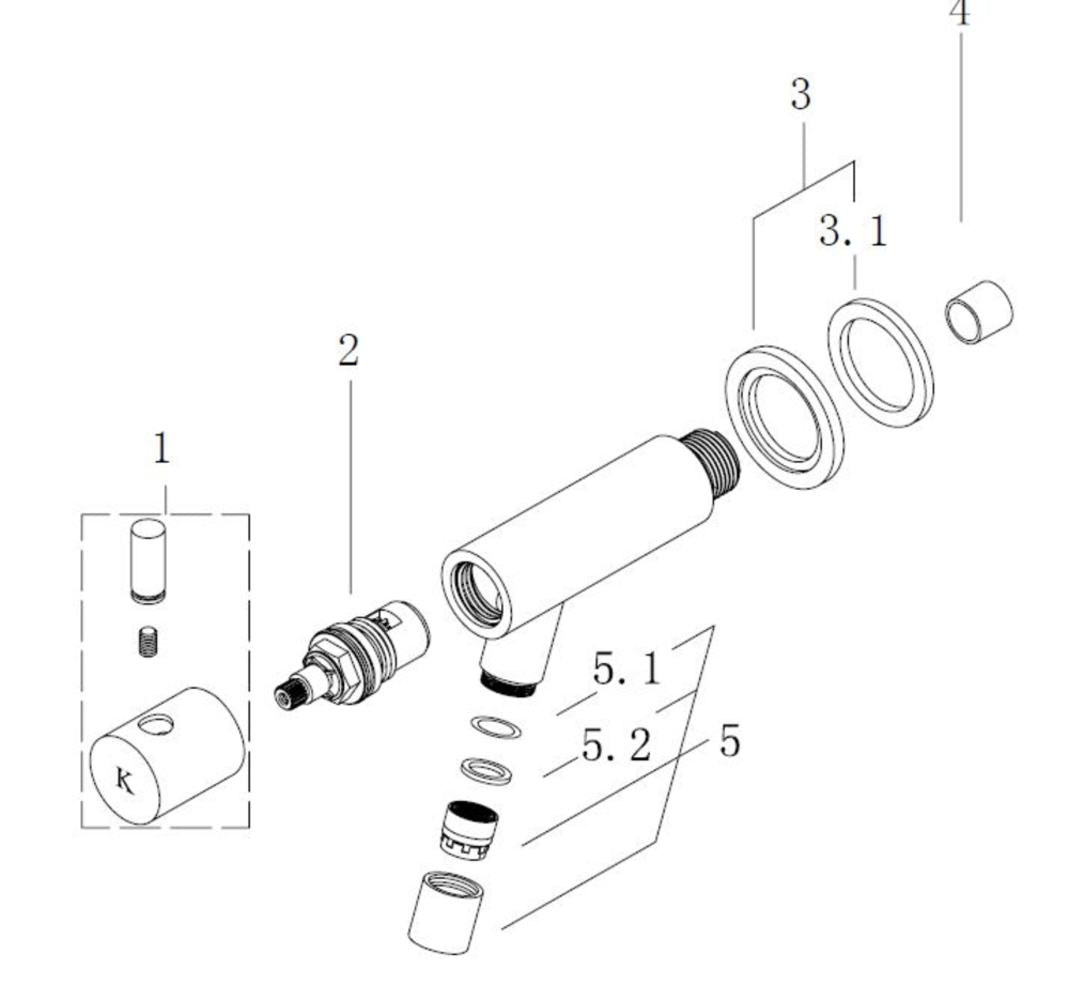 4
3
3. 1
2
1
5. 1
5. 2
5
K