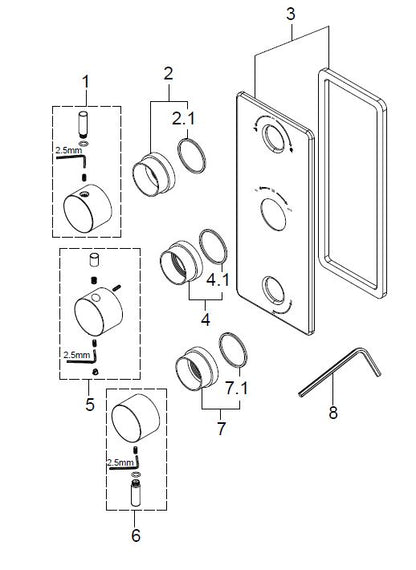 3
1
2
2.1
2.5mm
4.1
4
2.5mm
5
7.1
7
8
2.5mm
6