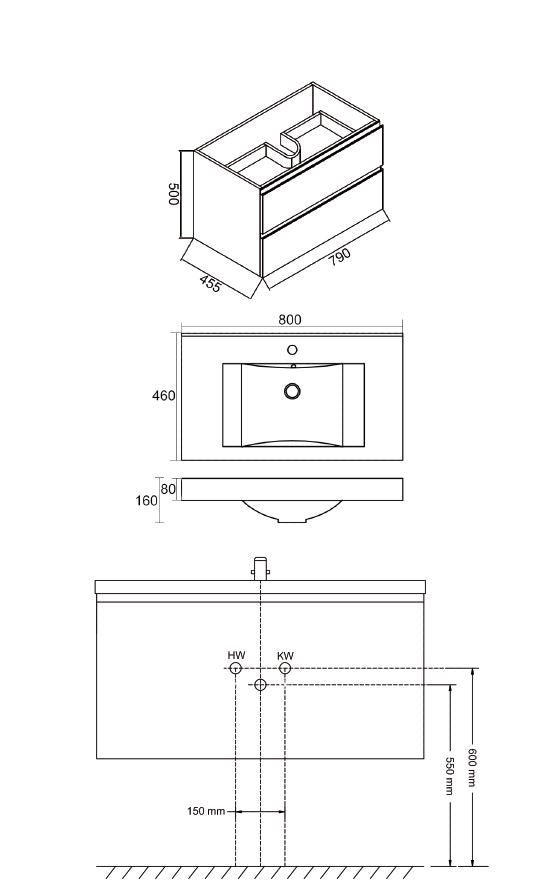 500
455
790
800
460
80
160
HW
KW
150 mm
550 mm
600 mm